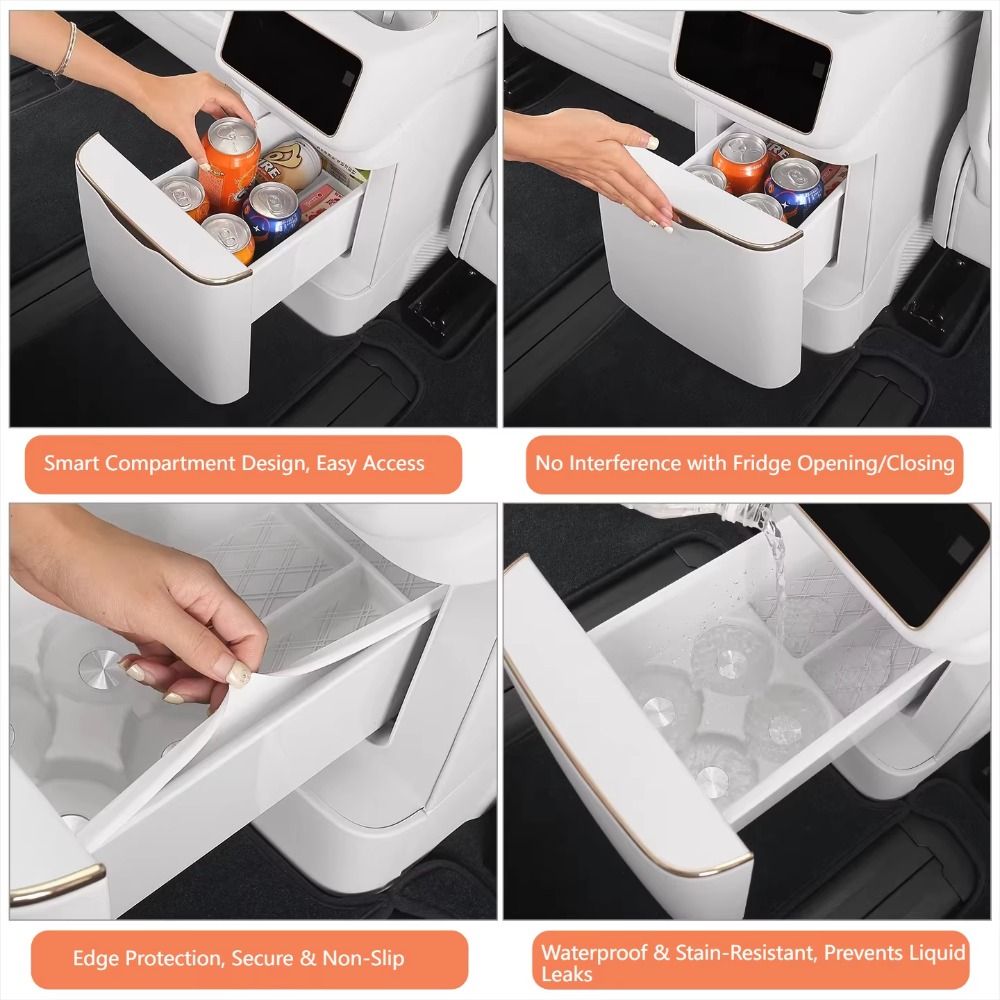 Smart Compartment Design, Easy Access

No Interference with Fridge Opening/Closing

Edge Protection, Secure & Non-Slip

Waterproof & Stain-Resistant, Prevents Liquid Leaks